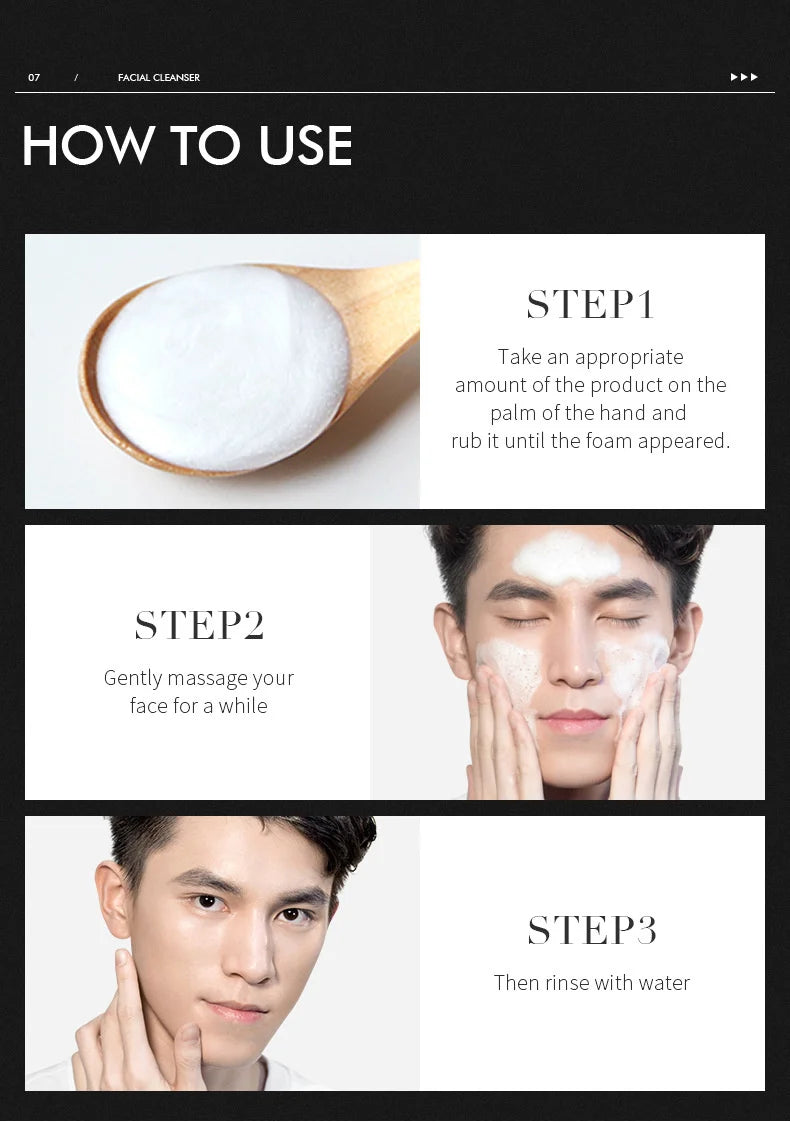 07 / FACIAL CLEANSER ▶▶▶

HOW TO USE

STEP1

Take an appropriate amount of the product on the palm of the hand and rub it until the foam appeared.

STEP2

Gently massage your face for a while

STEP3

Then rinse with water